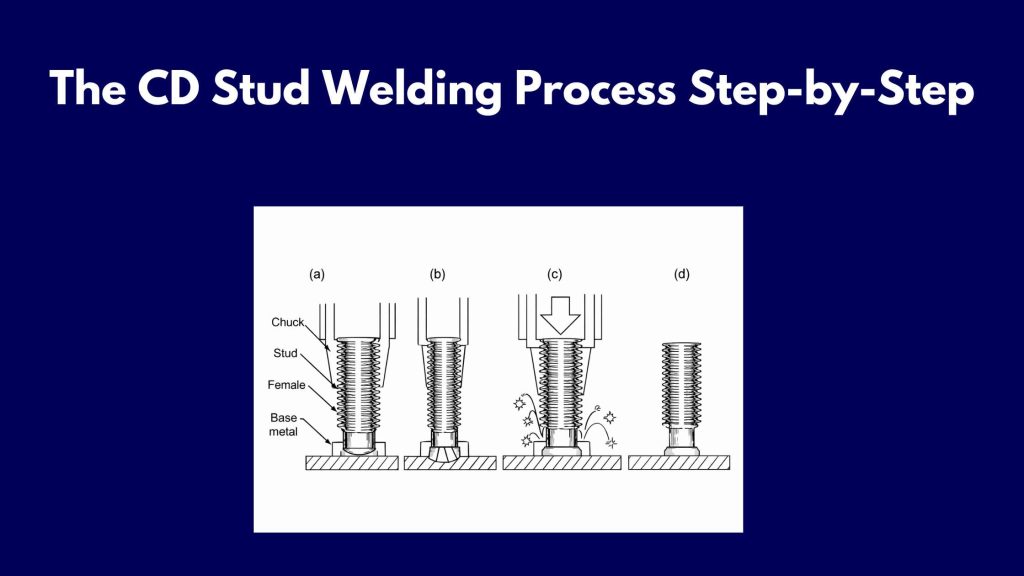 The CD Stud Welding Process Step-by-Step

(a)

(b)

(c)

(d)

Chuck

Stud

Female

Base metal